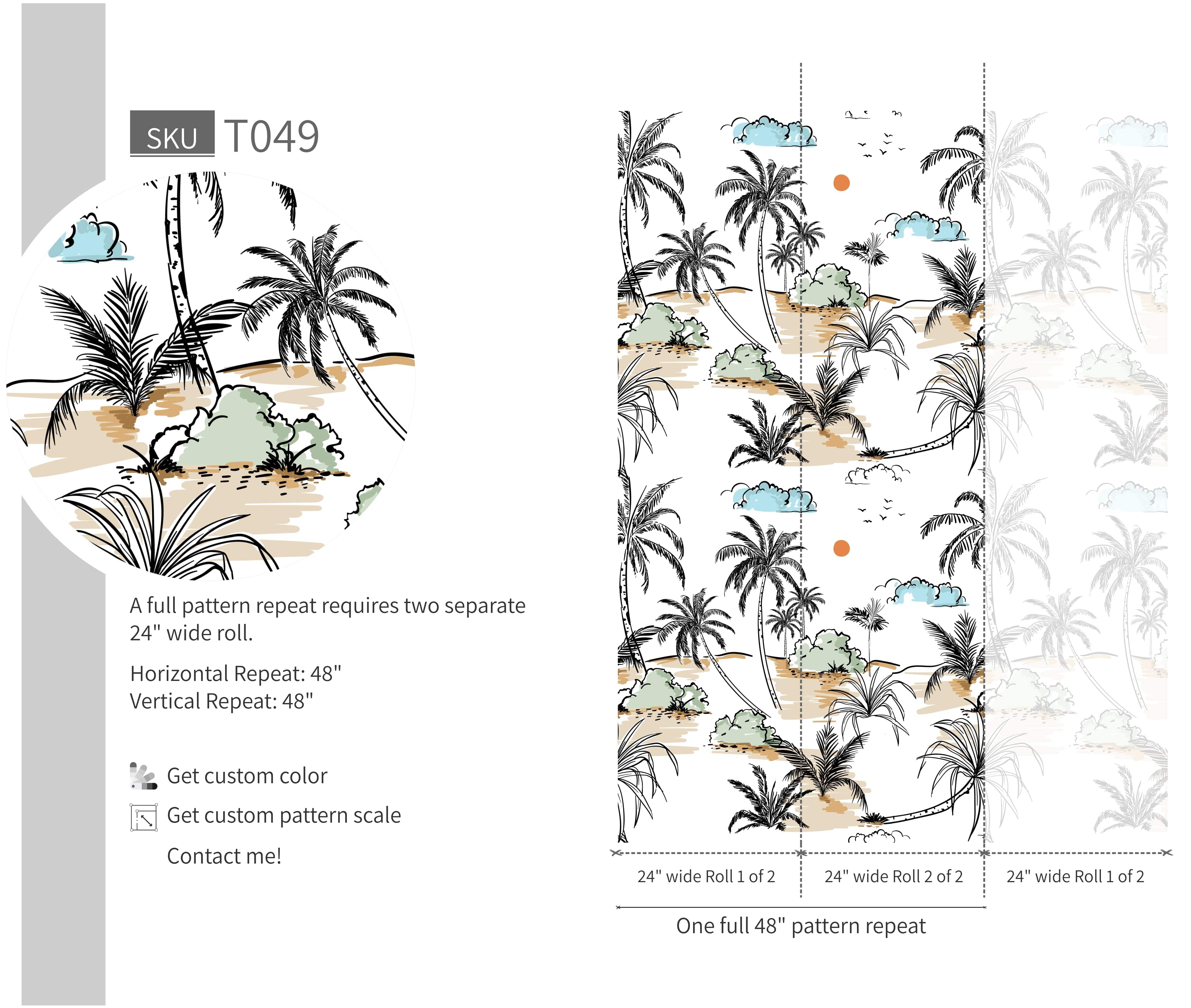 SKU T049

A full pattern repeat requires two separate 24" wide roll.

Horizontal Repeat: 48"
Vertical Repeat: 48"

Get custom color

Get custom pattern scale

Contact me!

24" wide Roll 1 of 2

24" wide Roll 2 of 2

24" wide Roll 1 of 2

One full 48" pattern repeat