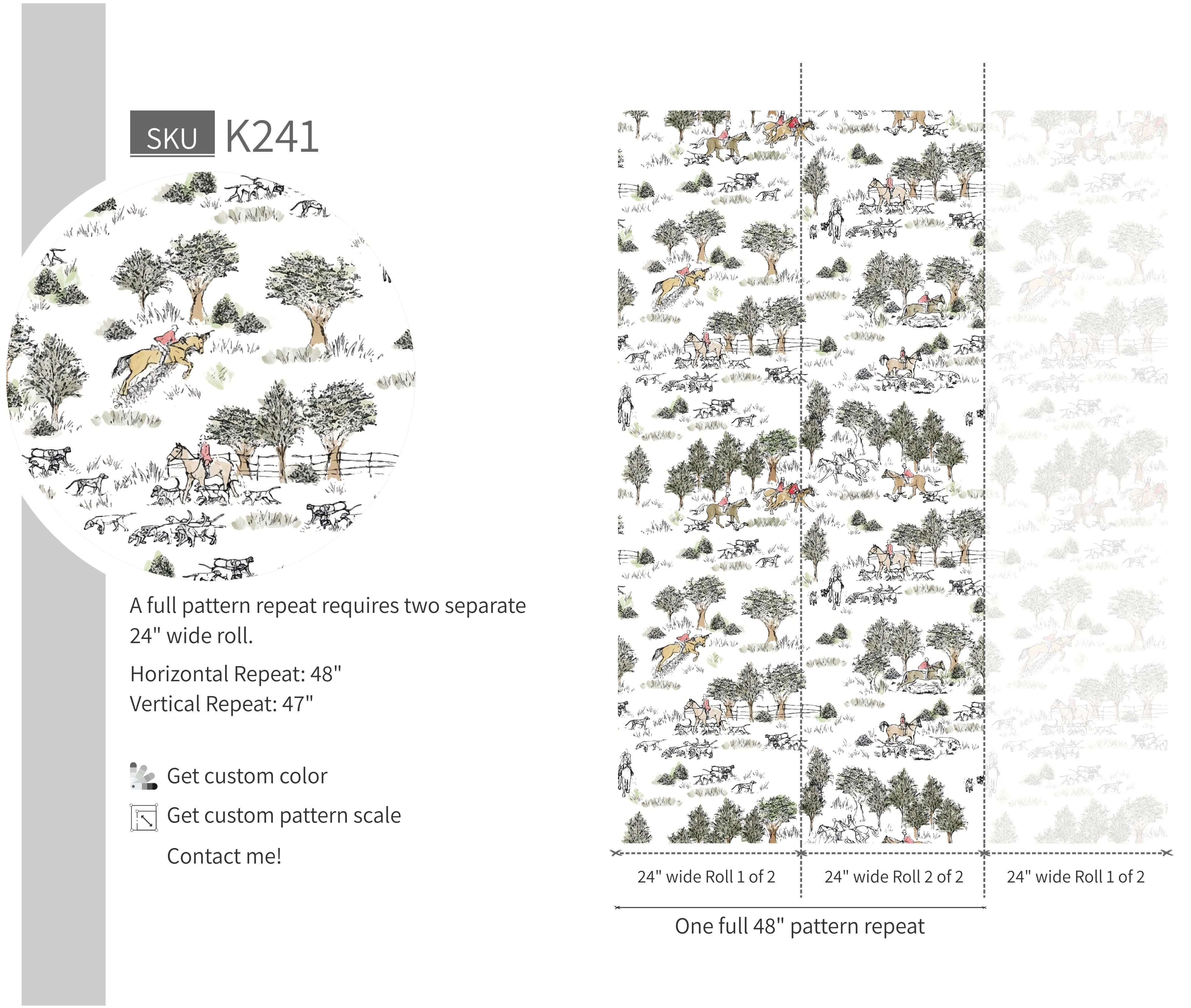 SKU K241

A full pattern repeat requires two separate 24" wide roll.

Horizontal Repeat: 48"
Vertical Repeat: 47"

Get custom color

Get custom pattern scale

Contact me!

24" wide Roll 1 of 2

24" wide Roll 2 of 2

24" wide Roll 1 of 2

One full 48" pattern repeat